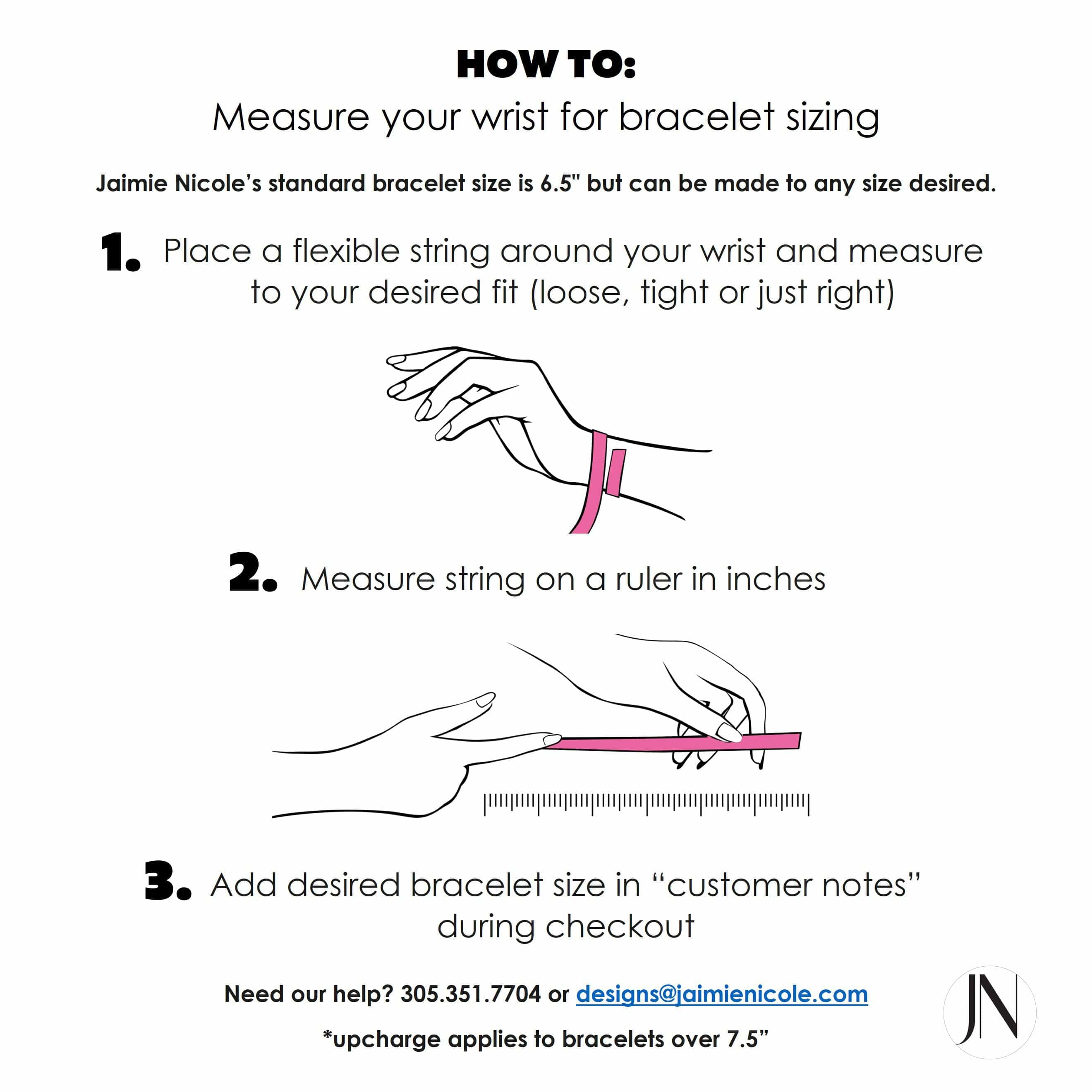 HOW TO:
Measure your wrist for bracelet sizing

Jaimie Nicole's standard bracelet size is 6.5" but can be made to any size desired.

1. Place a flexible string around your wrist and measure to your desired fit (loose, tight or just right)

2. Measure string on a ruler in inches

3. Add desired bracelet size in "customer notes" during checkout

Need our help? 305.351.7704 or designs@jaimienicole.com

*upcharge applies to bracelets over 7.5"

JN