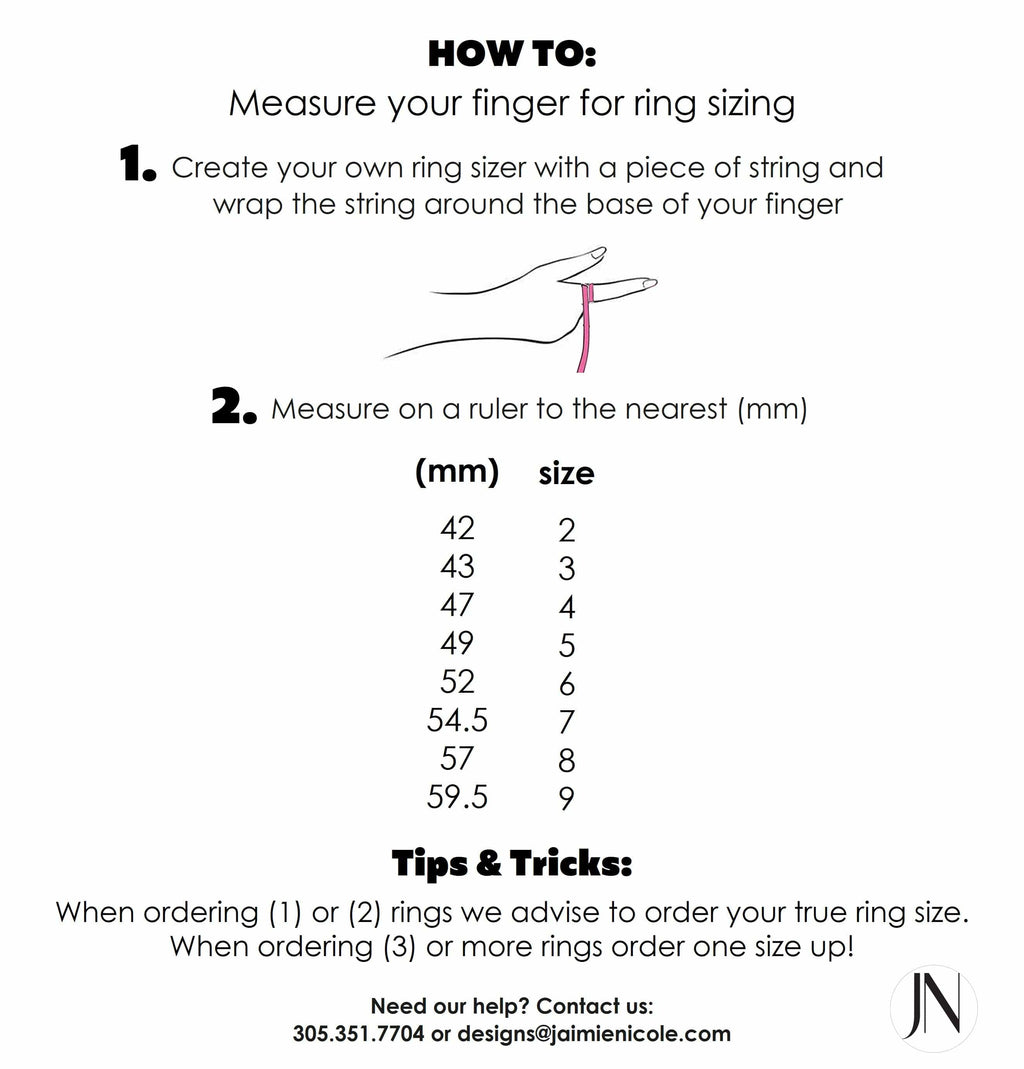 HOW TO:
Measure your finger for ring sizing

1. Create your own ring sizer with a piece of string and wrap the string around the base of your finger

2. Measure on a ruler to the nearest (mm)

| (mm) | size |
|---|---|
| 42 | 2 |
| 43 | 3 |
| 47 | 4 |
| 49 | 5 |
| 52 | 6 |
| 54.5 | 7 |
| 57 | 8 |
| 59.5 | 9 |

Tips & Tricks:
When ordering (1) or (2) rings we advise to order your true ring size. When ordering (3) or more rings order one size up!

Need our help? Contact us:
305.351.7704 or designs@jaimienicole.com

JN